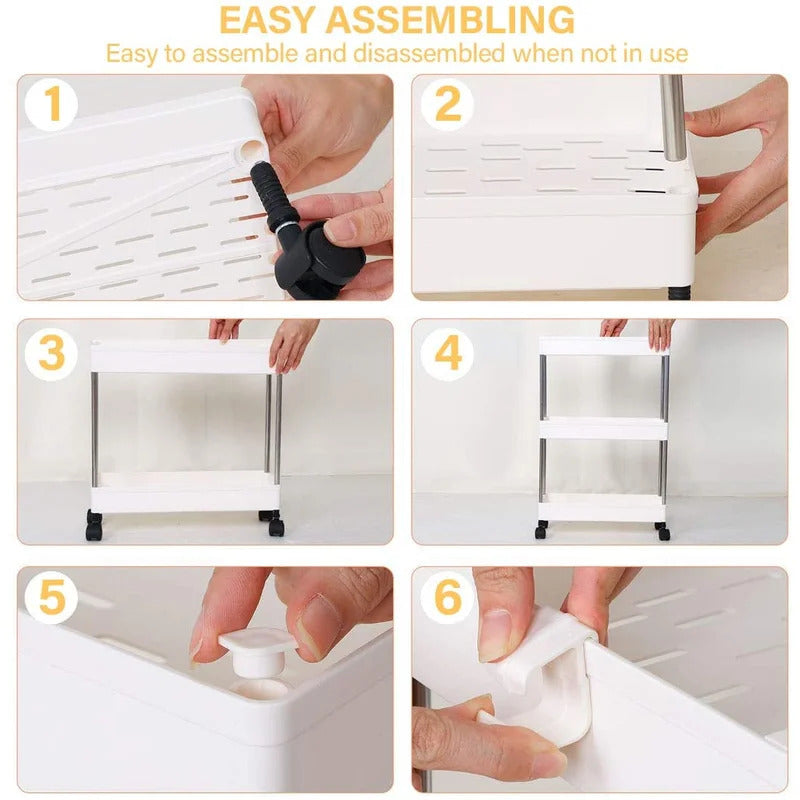 EASY ASSEMBLING
Easy to assemble and disassembled when not in use

1

2

3

4

5

6