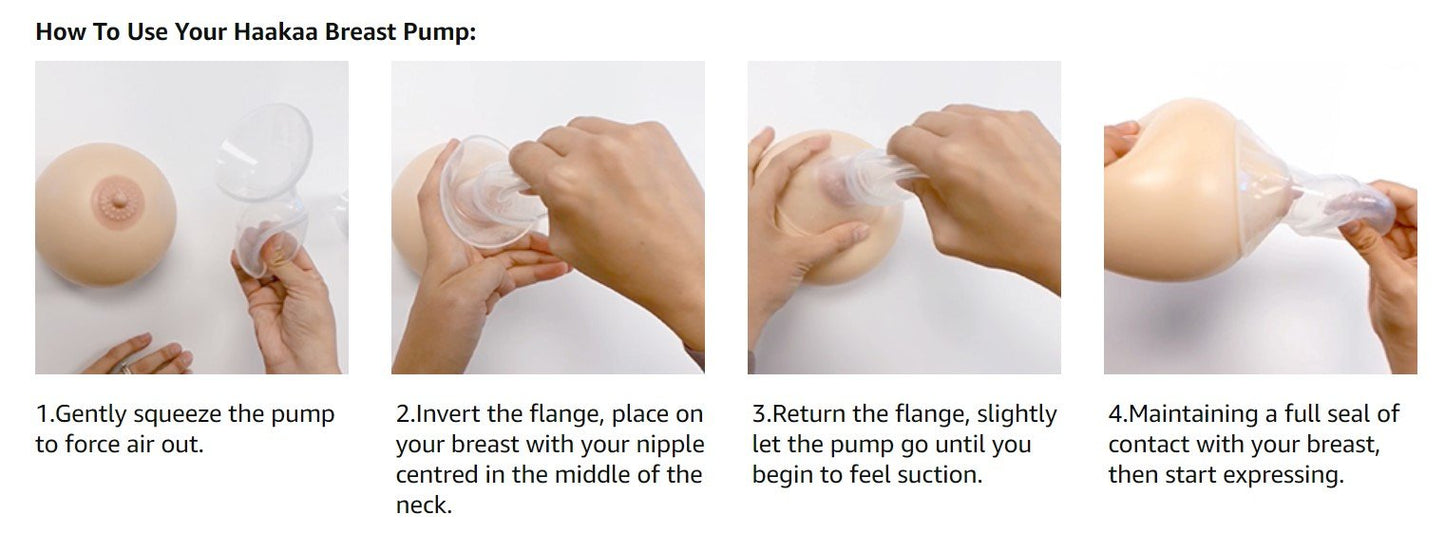 How To Use Your Haakaa Breast Pump:

1.Gently squeeze the pump to force air out.

2.Invert the flange, place on your breast with your nipple centred in the middle of the neck.

3.Return the flange, slightly let the pump go until you begin to feel suction.

4.Maintaining a full seal of contact with your breast, then start expressing.